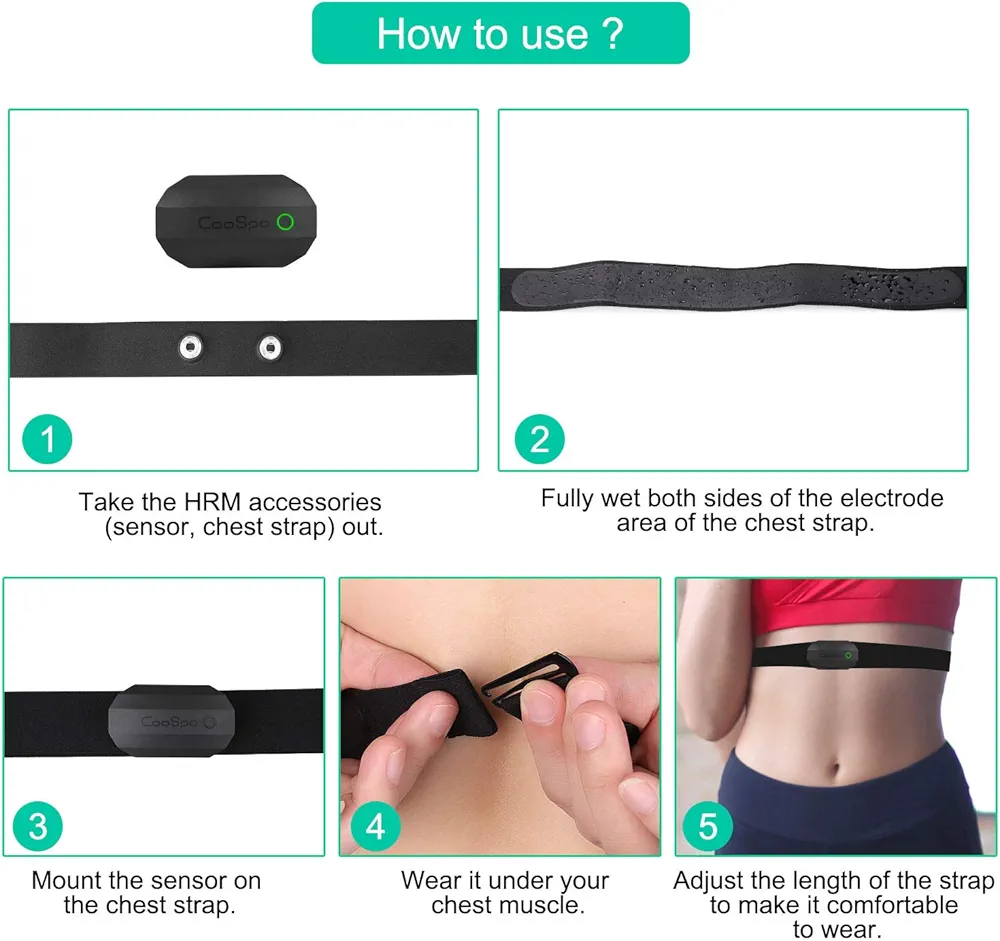 How to use ?

CooSpo

1

Take the HRM accessories (sensor, chest strap) out.

2

Fully wet both sides of the electrode area of the chest strap.

CooSpo

3

Mount the sensor on the chest strap.

4

Wear it under your chest muscle.

5

Adjust the length of the strap to make it comfortable to wear.